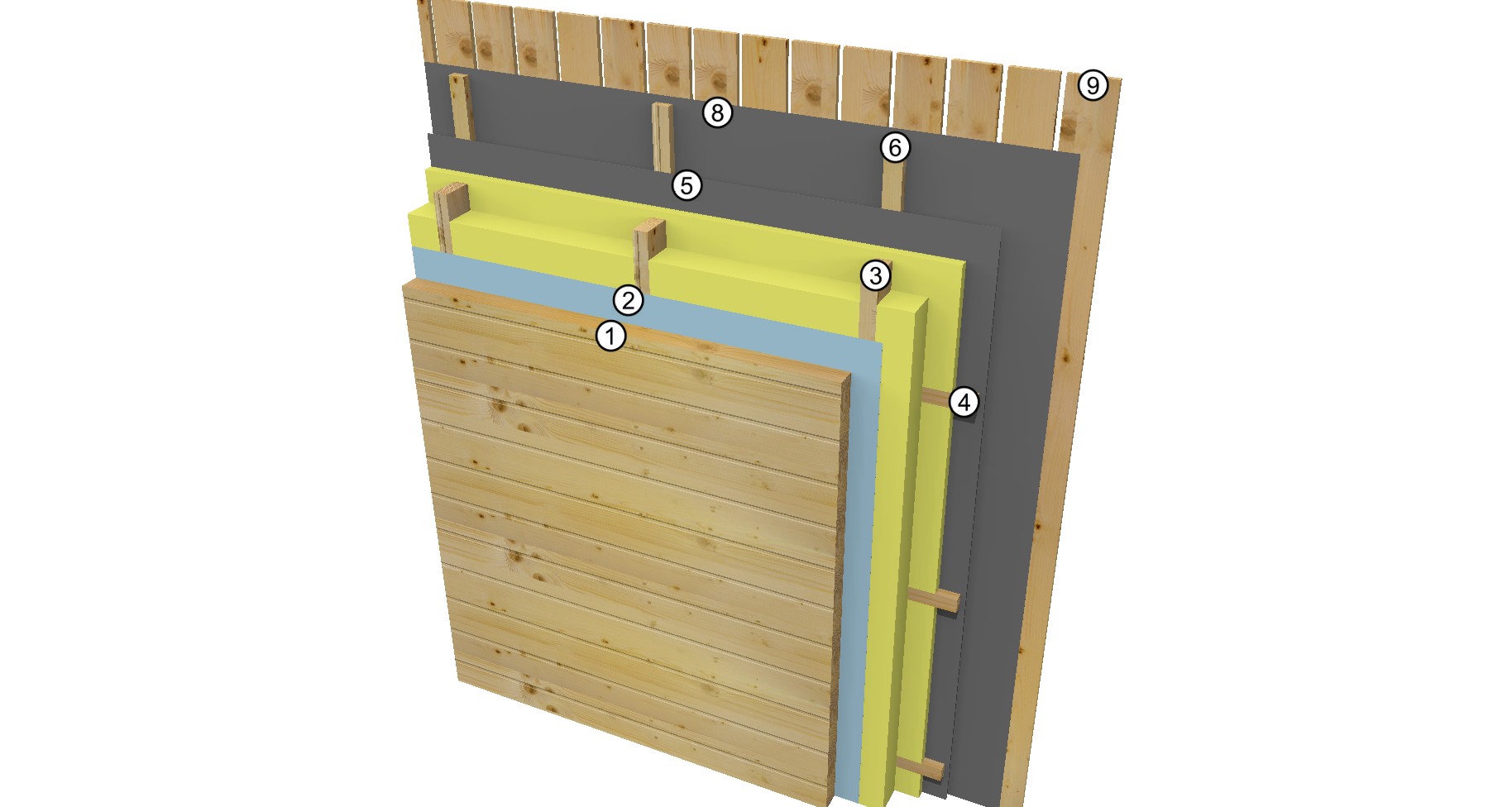 9
8
6
5
3
2
1
4