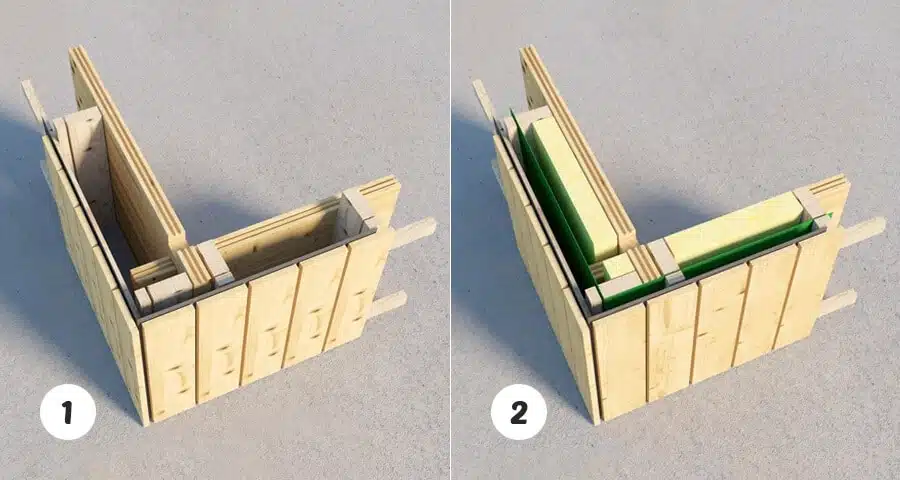 1

2